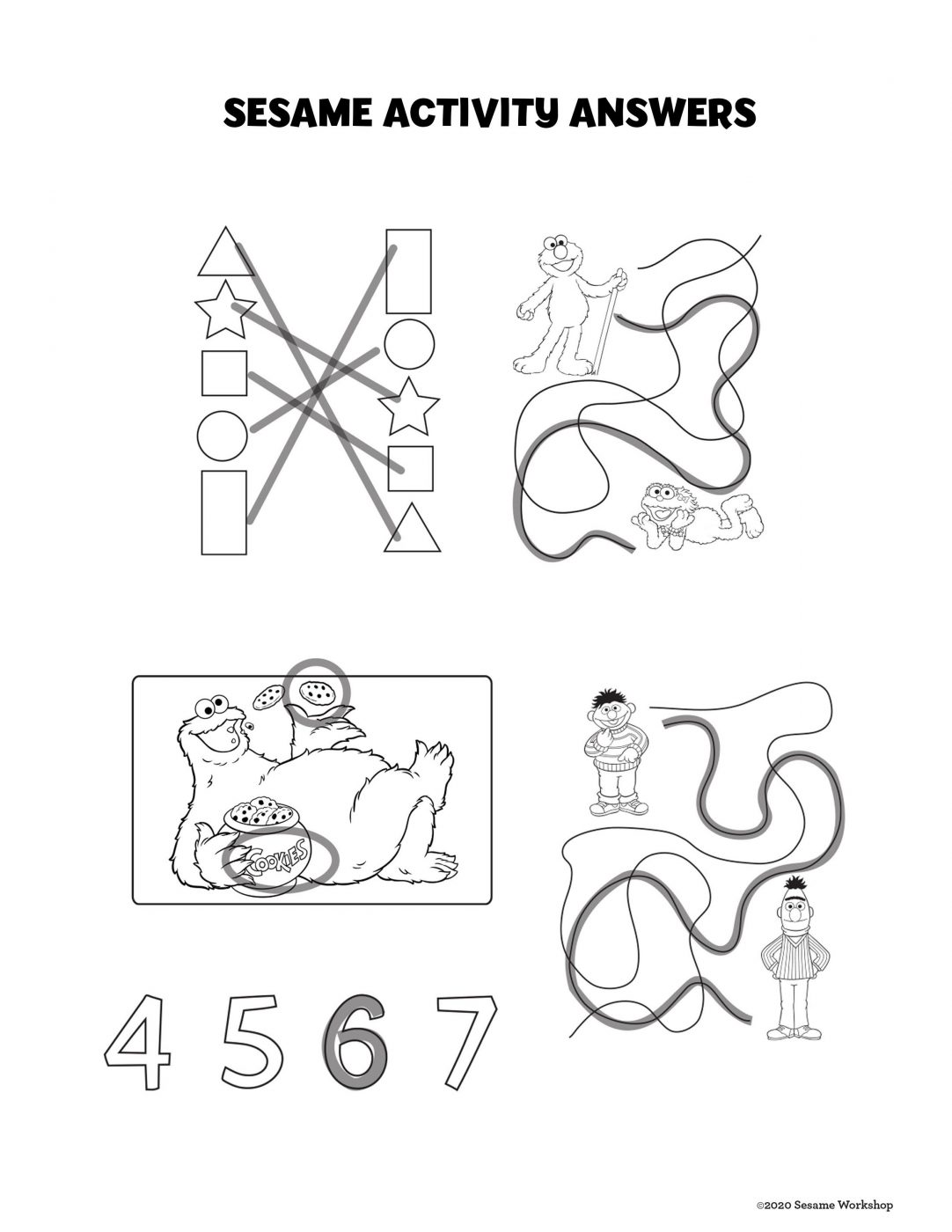 SESAME ACTIVITY ANSWERS

COOKIES

4 5 6 7

©2020 Sesame Workshop