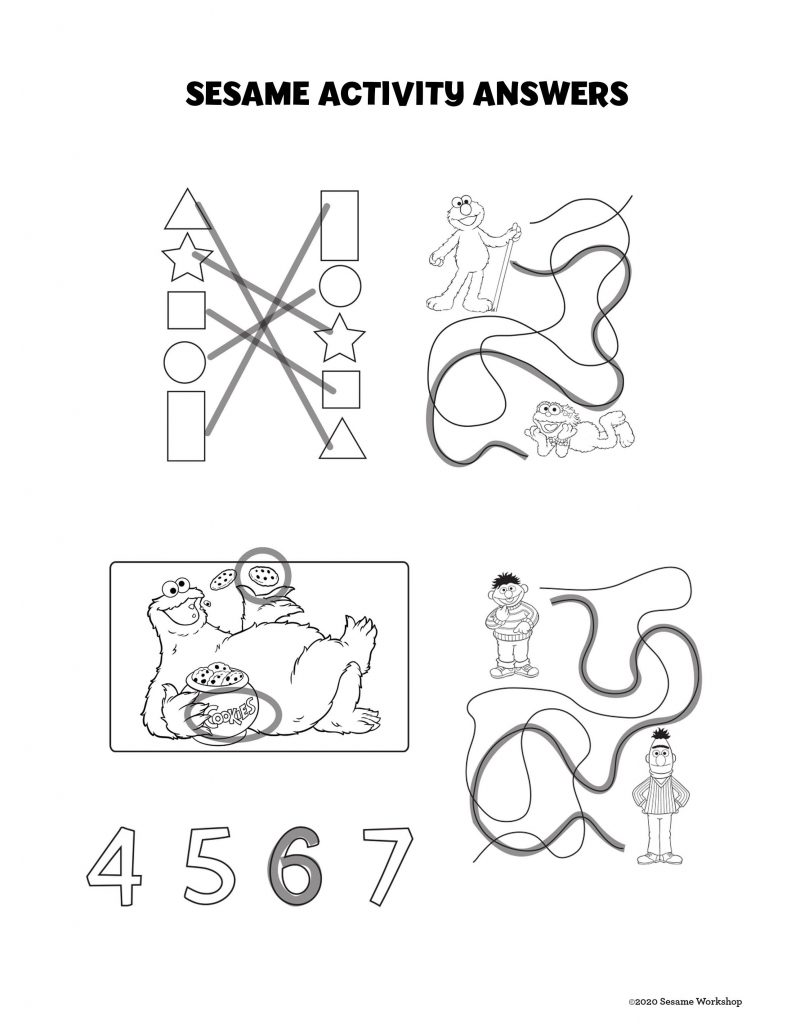 SESAME ACTIVITY ANSWERS

COOKIES

4 5 6 7

©2020 Sesame Workshop